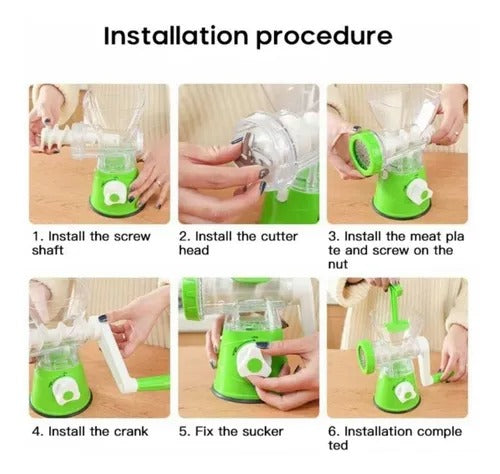 Installation procedure

1. Install the screw shaft

2. Install the cutter head

3. Install the meat pla te and screw on the nut

4. Install the crank

5. Fix the sucker

6. Installation comple ted